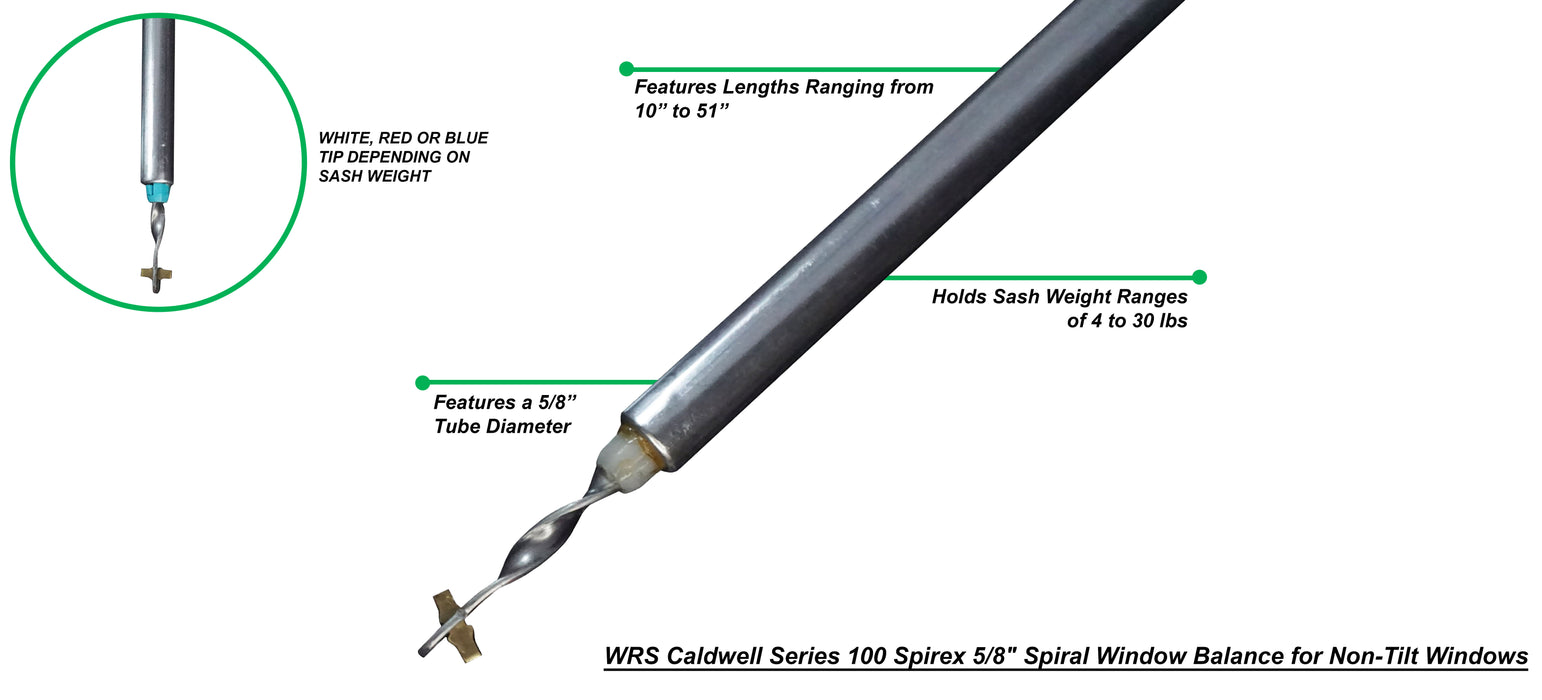 WHITE, RED OR BLUE TIP DEPENDING ON SASH WEIGHT

Features Lengths Ranging from 10” to 51”

Holds Sash Weight Ranges of 4 to 30 lbs

Features a 5/8” Tube Diameter

WRS Caldwell Series 100 Spirex 5/8" Spiral Window Balance for Non-Tilt Windows