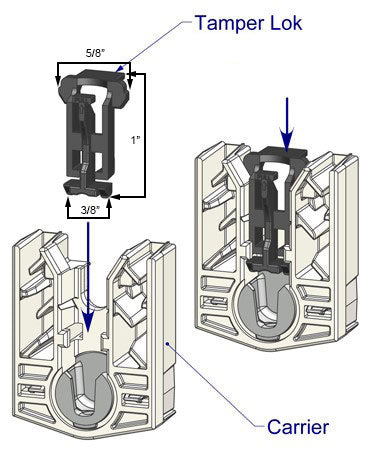 Tamper Lok

5/8"

1"

3/8"

Carrier