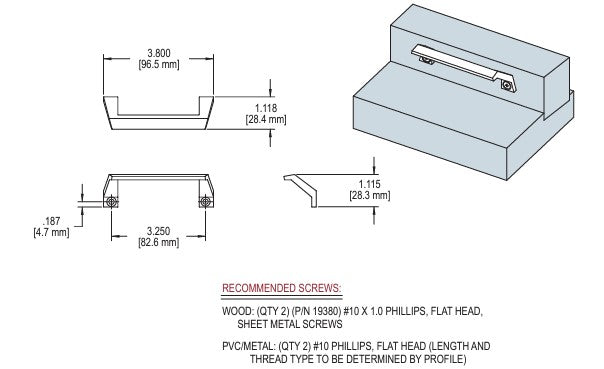 3.800
[96.5 mm]

1.118
[28.4 mm]

.187
[4.7 mm]

3.250
[82.6 mm]

1.115
[28.3 mm]

RECOMMENDED SCREWS:

WOOD: (QTY 2) (P/N 19380) #10 X 1.0 PHILLIPS, FLAT HEAD, SHEET METAL SCREWS

PVC/METAL: (QTY 2) #10 PHILLIPS, FLAT HEAD (LENGTH AND THREAD TYPE TO BE DETERMINED BY PROFILE)