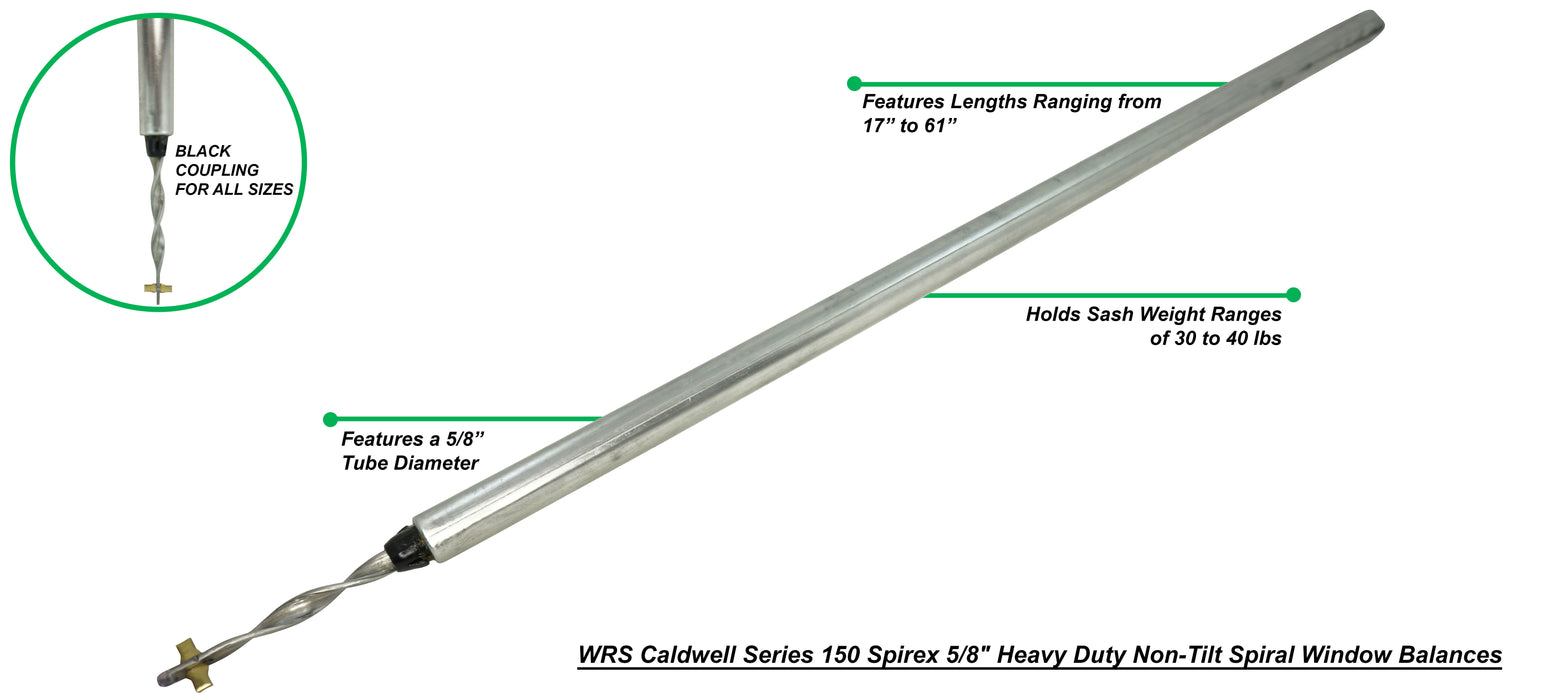 BLACK COUPLING FOR ALL SIZES

Features Lengths Ranging from 17” to 61”

Holds Sash Weight Ranges of 30 to 40 lbs

Features a 5/8” Tube Diameter

WRS Caldwell Series 150 Spirex 5/8" Heavy Duty Non-Tilt Spiral Window Balances