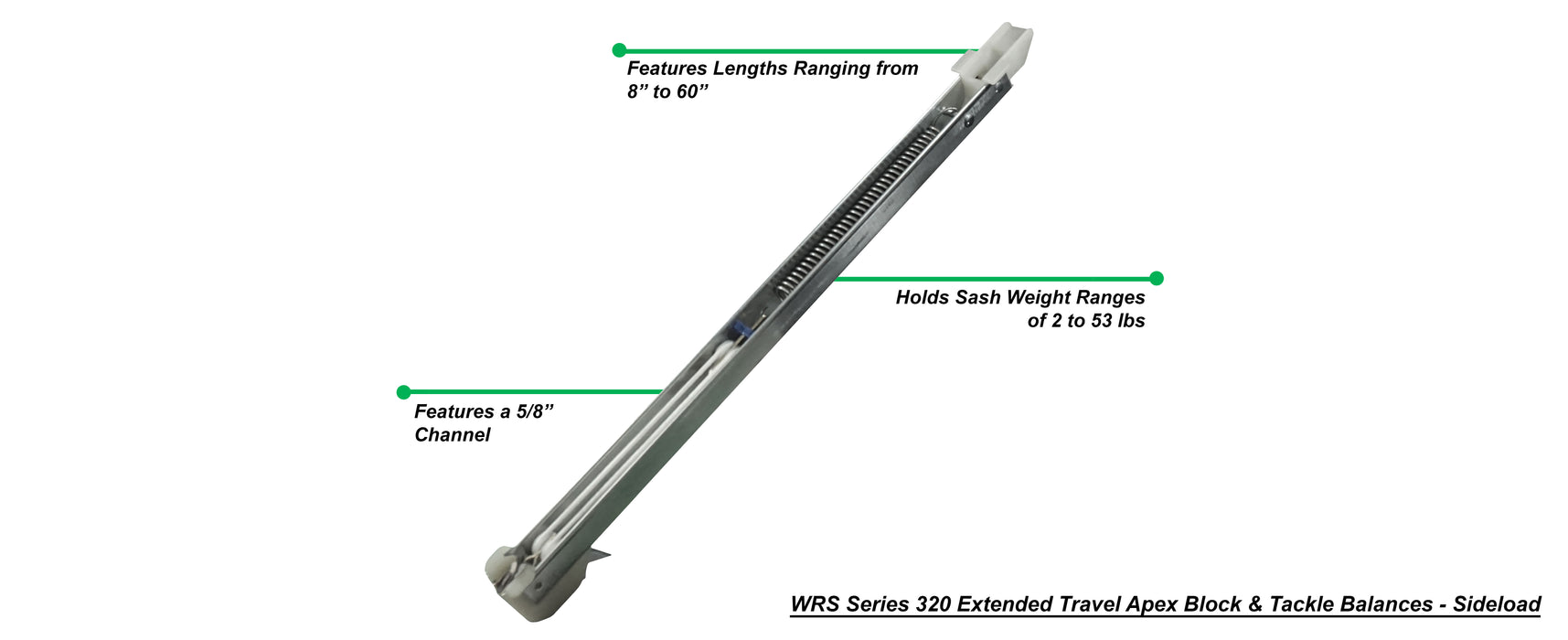 Features Lengths Ranging from 8” to 60”

Holds Sash Weight Ranges of 2 to 53 lbs

Features a 5/8” Channel

WRS Series 320 Extended Travel Apex Block & Tackle Balances - Sideload