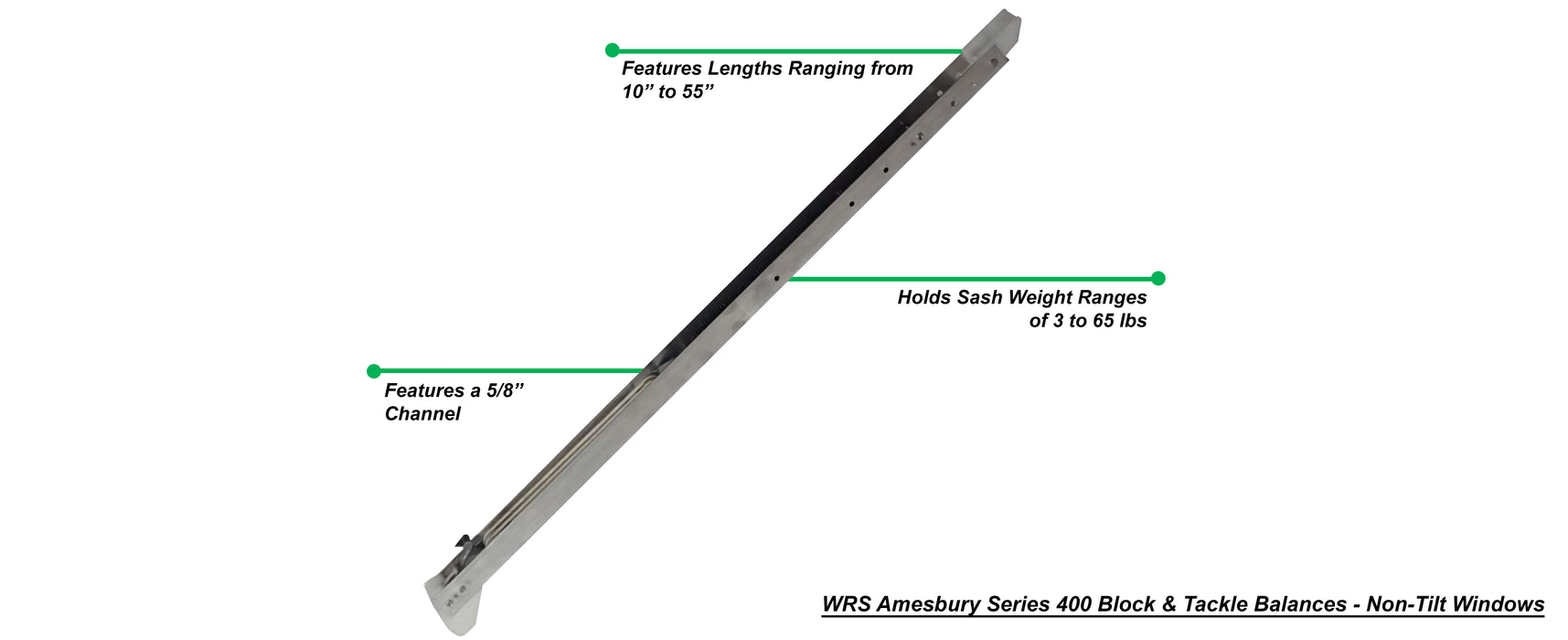 Features Lengths Ranging from 10” to 55”

Holds Sash Weight Ranges of 3 to 65 lbs

Features a 5/8” Channel

WRS Amesbury Series 400 Block & Tackle Balances - Non-Tilt Windows