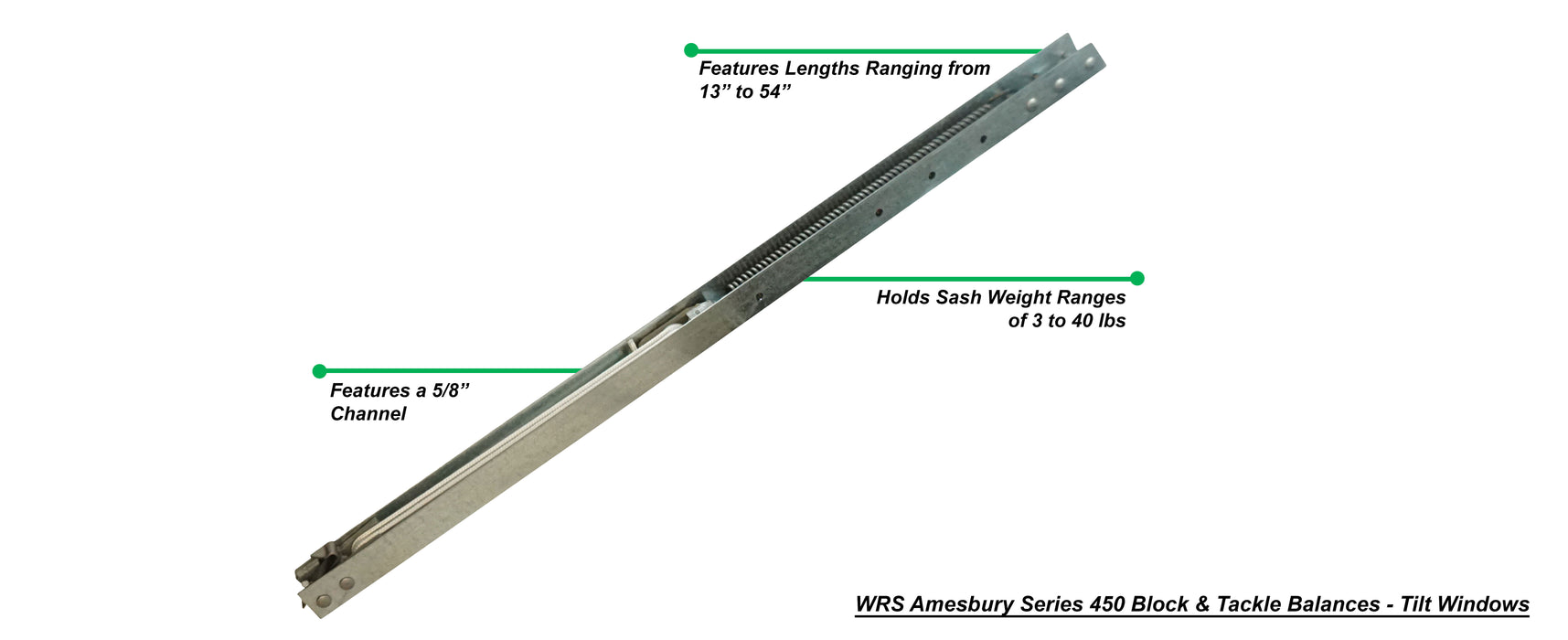 Features Lengths Ranging from 13” to 54”

Holds Sash Weight Ranges of 3 to 40 lbs

Features a 5/8” Channel

WRS Amesbury Series 450 Block & Tackle Balances - Tilt Windows